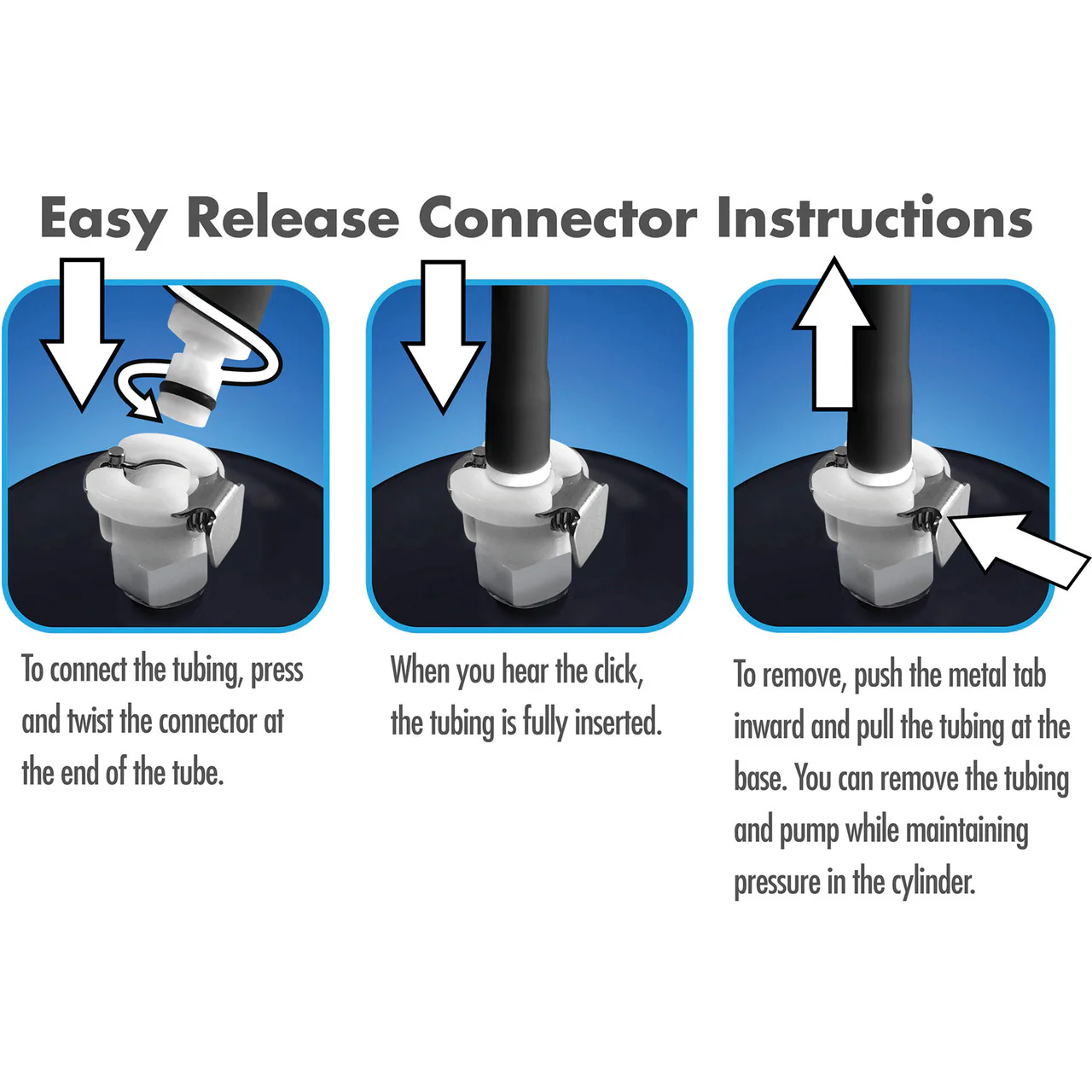 Easy Release Connector Instructions

To connect the tubing, press and twist the connector at the end of the tube.

When you hear the click, the tubing is fully inserted.

To remove, push the metal tab inward and pull the tubing at the base. You can remove the tubing and pump while maintaining pressure in the cylinder.